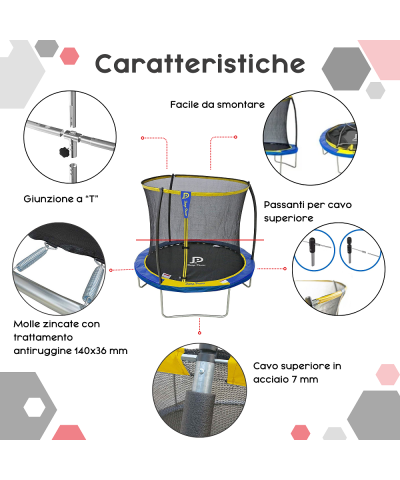 Caratteristiche

Facile da smontare

Giunzione a "T"

Passanti per cavo superiore

Molle zincate con trattamento antiruggine 140x36 mm

Cavo superiore in acciaio 7 mm